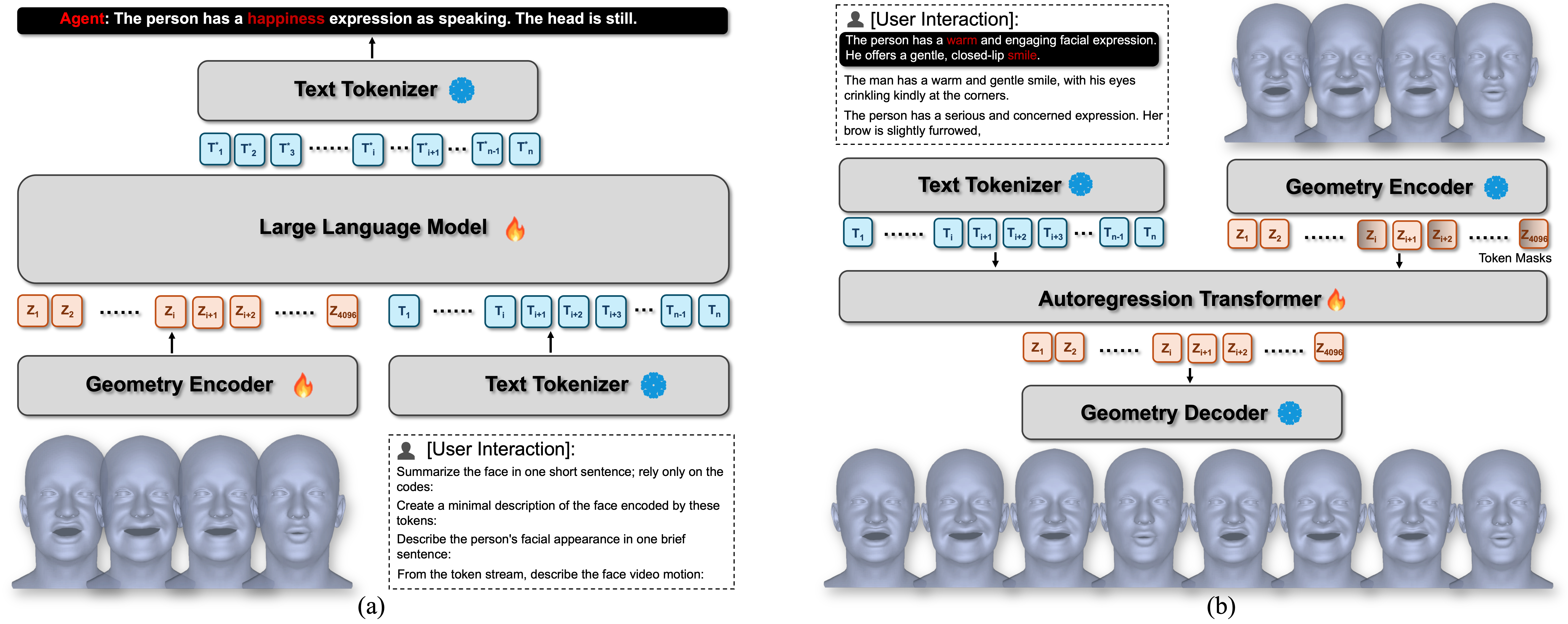 Agent: The person has a happiness expression as speaking. The head is still.

Text Tokenizer

$T'_1$ $T'_2$ $T'_3$ ...... $T'_i$ ... $T'_{i+1}$ ... $T'_{n-1}$ $T'_n$

Large Language Model

$Z_1$ $Z_2$ ...... $Z_i$ $Z_{i+1}$ $Z_{i+2}$ ...... $Z_{4096}$

$T_1$ ...... $T_i$ $T_{i+1}$ $T_{i+2}$ $T_{i+3}$ ... $T_{n-1}$ $T_n$

Geometry Encoder

Text Tokenizer

[User Interaction]:

Summarize the face in one short sentence; rely only on the codes:

Create a minimal description of the face encoded by these tokens:

Describe the person's facial appearance in one brief sentence:

From the token stream, describe the face video motion:

(a)

[User Interaction]:

The person has a warm and engaging facial expression. He offers a gentle, closed-lip smile.

The man has a warm and gentle smile, with his eyes crinkling kindly at the corners.

The person has a serious and concerned expression. Her brow is slightly furrowed,

Text Tokenizer

Geometry Encoder

$T_1$ ...... $T_i$ $T_{i+1}$ $T_{i+2}$ $T_{i+3}$ ... $T_{n-1}$ $T_n$

$Z_1$ $Z_2$ ...... $Z_i$ $Z_{i+1}$ $Z_{i+2}$ ...... $Z_{4096}$

Token Masks

Autoregression Transformer

$Z_1$ $Z_2$ ...... $Z_i$ $Z_{i+1}$ $Z_{i+2}$ ...... $Z_{4096}$

Geometry Decoder

(b)